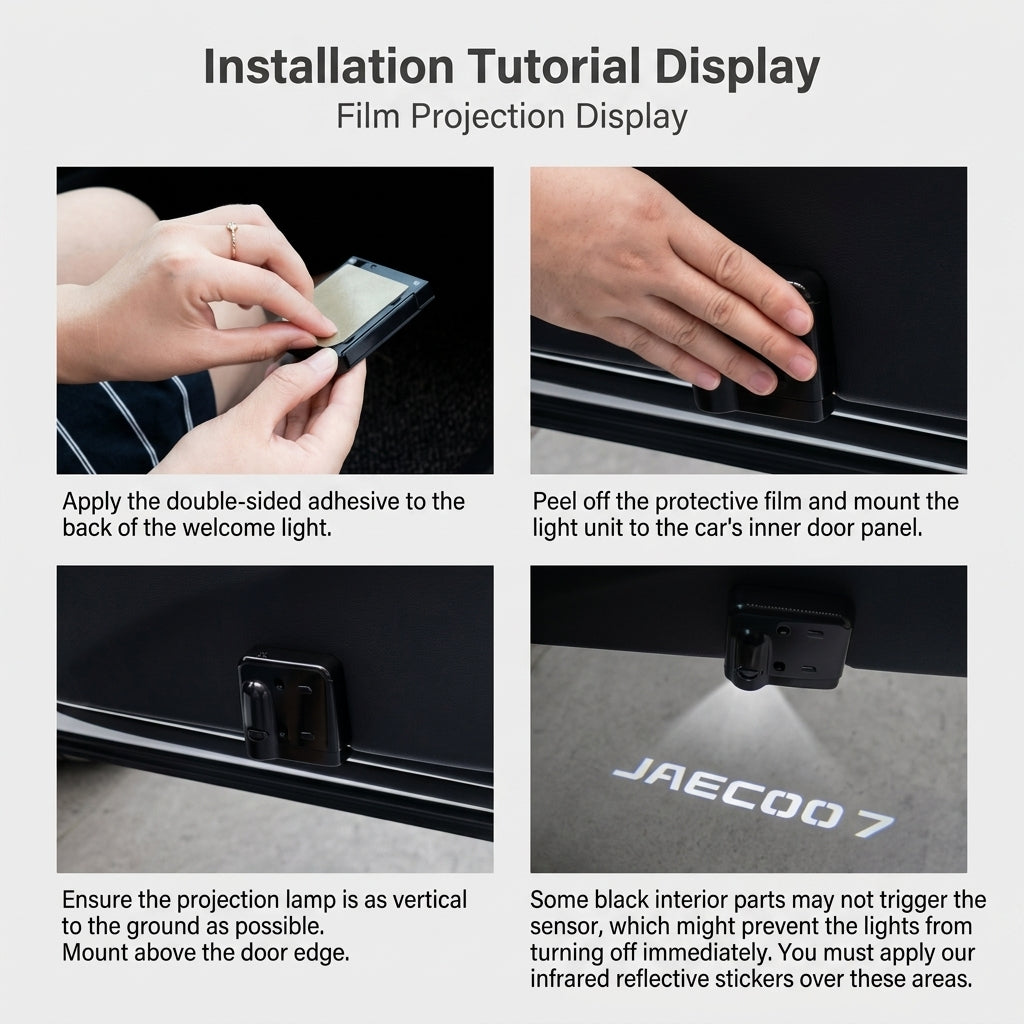 Installation Tutorial Display
Film Projection Display

Apply the double-sided adhesive to the back of the welcome light.

Peel off the protective film and mount the light unit to the car's inner door panel.

Ensure the projection lamp is as vertical to the ground as possible.
Mount above the door edge.

JAECOO 7

Some black interior parts may not trigger the sensor, which might prevent the lights from turning off immediately. You must apply our infrared reflective stickers over these areas.